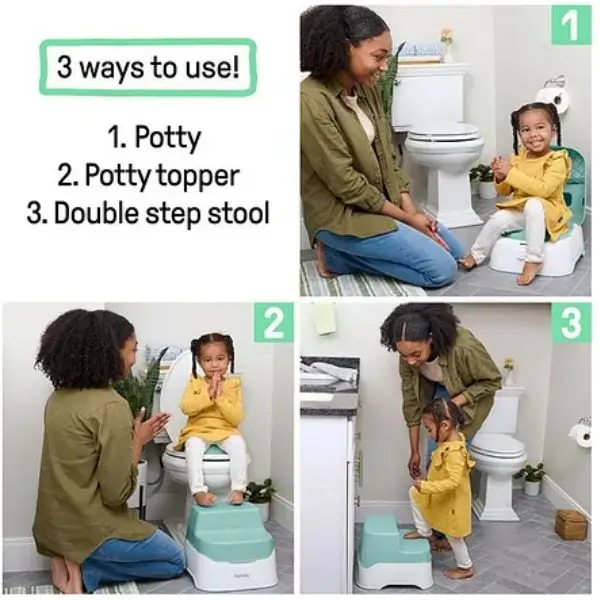 3 ways to use!

1. Potty
2. Potty topper
3. Double step stool

1

2

3