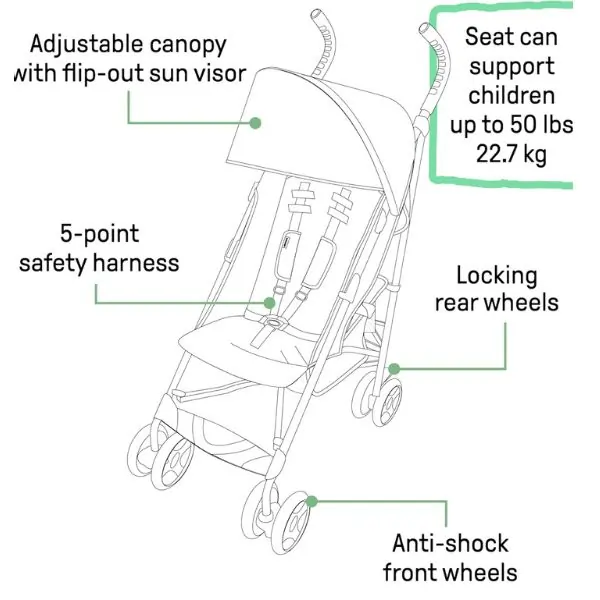 Adjustable canopy
with flip-out sun visor

Seat can support children up to 50 lbs 22.7 kg

5-point safety harness

Locking rear wheels

Anti-shock front wheels