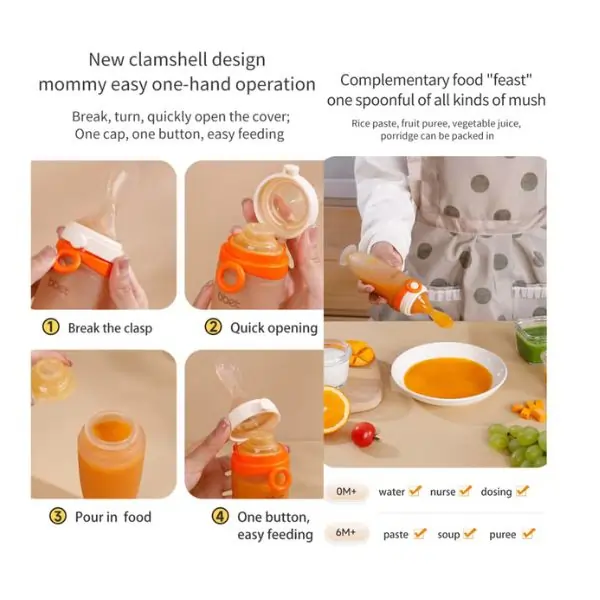 New clamshell design
mommy easy one-hand operation

Break, turn, quickly open the cover;
One cap, one button, easy feeding

① Break the clasp

② Quick opening

③ Pour in food

④ One button, easy feeding

Complementary food "feast"
one spoonful of all kinds of mush

Rice paste, fruit puree, vegetable juice, porridge can be packed in

0M+ water ✓ nurse ✓ dosing ✓

6M+ paste ✓ soup ✓ puree ✓