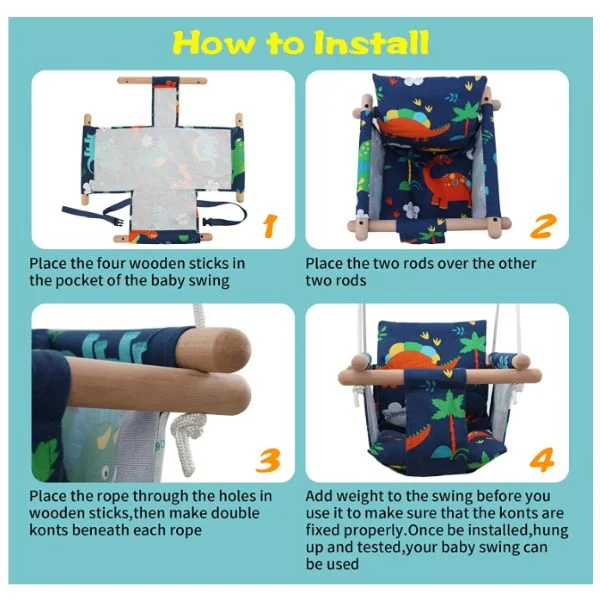 How to Install

1

Place the four wooden sticks in the pocket of the baby swing

2

Place the two rods over the other two rods

3

Place the rope through the holes in wooden sticks,then make double konts beneath each rope

4

Add weight to the swing before you use it to make sure that the konts are fixed properly.Once be installed,hung up and tested,your baby swing can be used